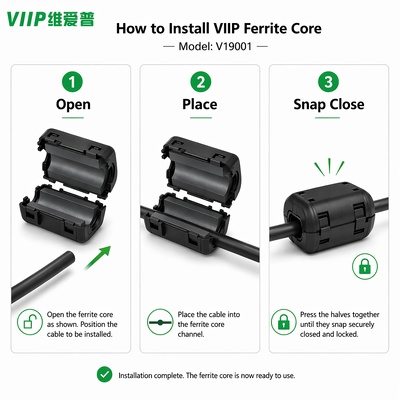 VIIP维爱普

How to Install VIIP Ferrite Core

— Model: V19001 —

1
Open

Open the ferrite core as shown. Position the cable to be installed.

2
Place

Place the cable into the ferrite core channel.

3
Snap Close

Press the halves together until they snap securely closed and locked.

Installation complete. The ferrite core is now ready to use.